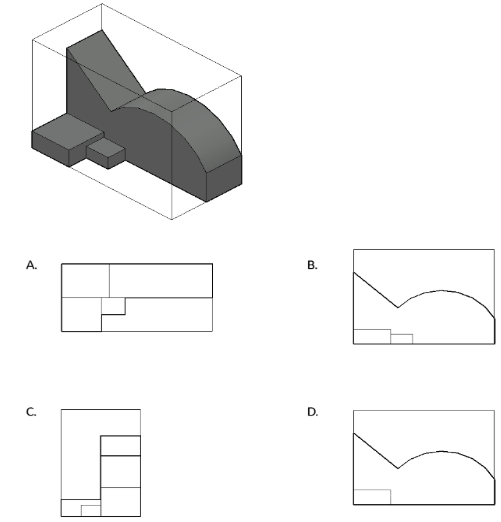 A.

B.

C.

D.