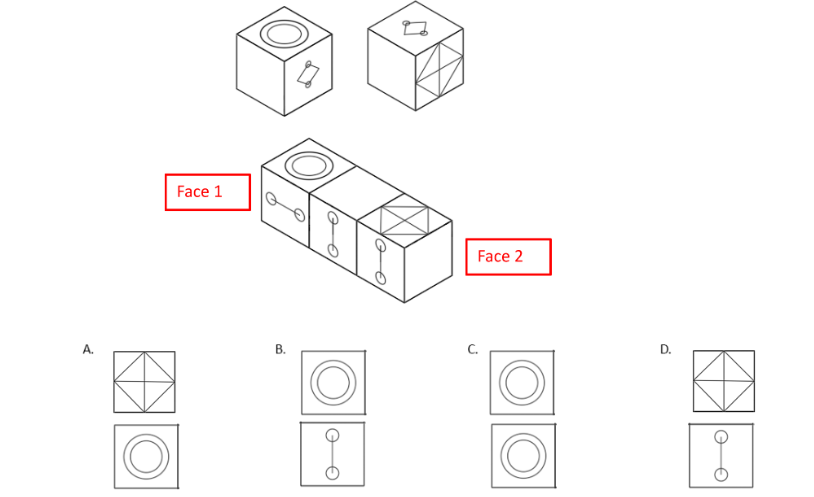 Face 1

Face 2

A.

B.

C.

D.