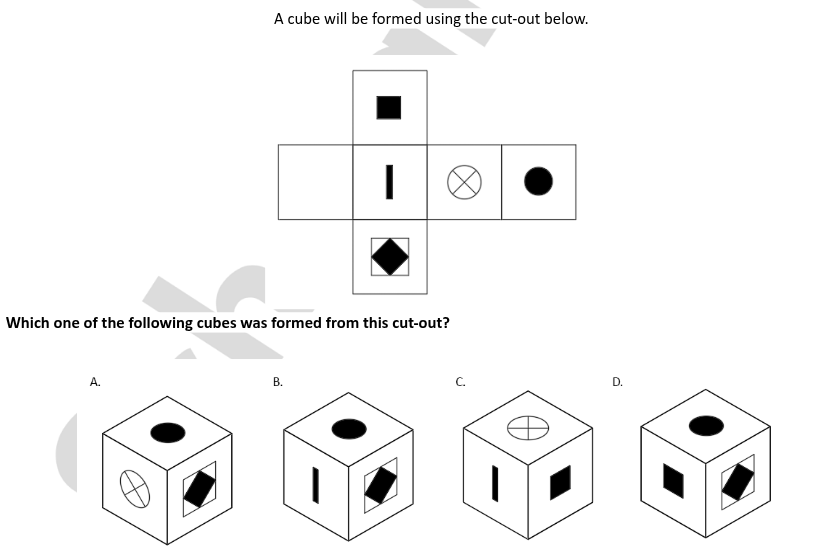 A cube will be formed using the cut-out below.

Which one of the following cubes was formed from this cut-out?

A.

B.

C.

D.