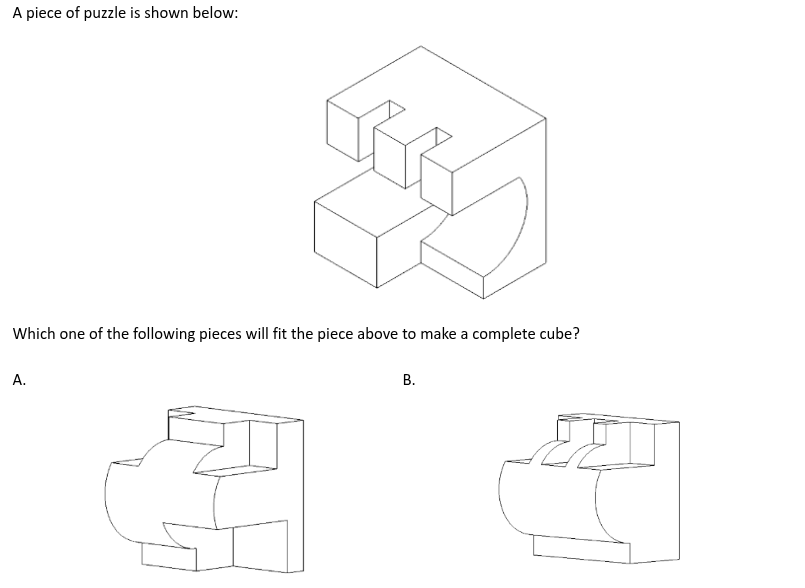 A piece of puzzle is shown below:

Which one of the following pieces will fit the piece above to make a complete cube?

A.

B.