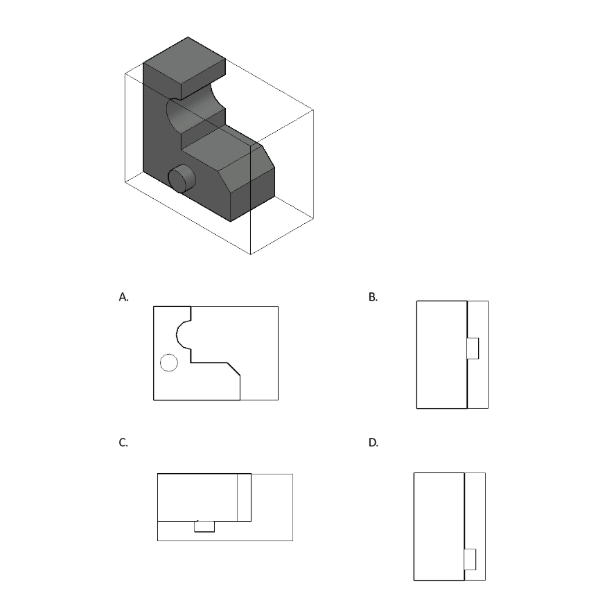 A.

B.

C.

D.