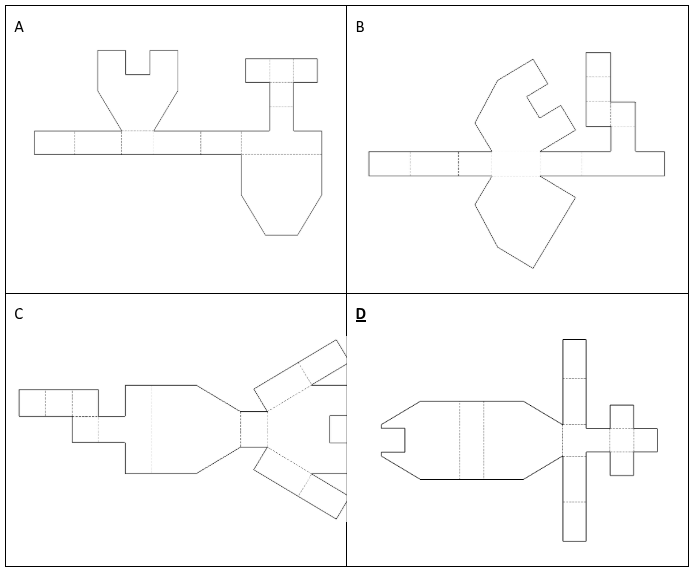 A

B

C

D