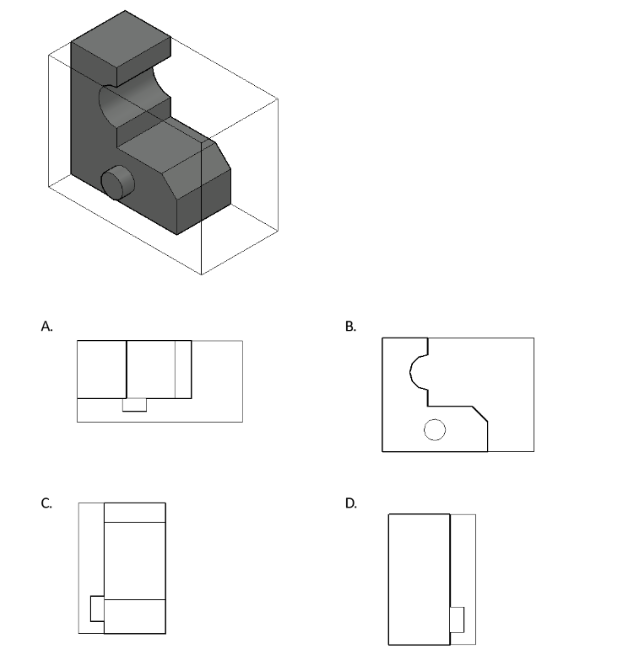 A.

B.

C.

D.