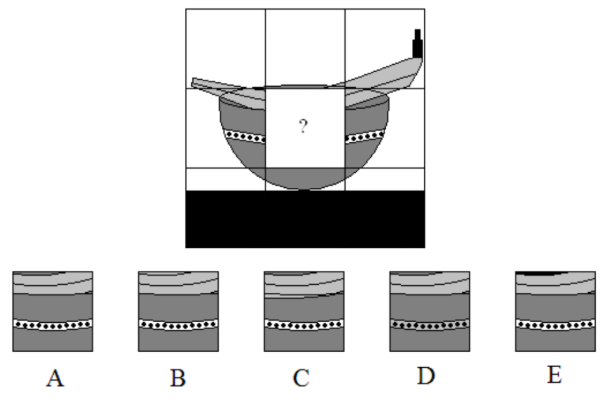 ?

A B C D E