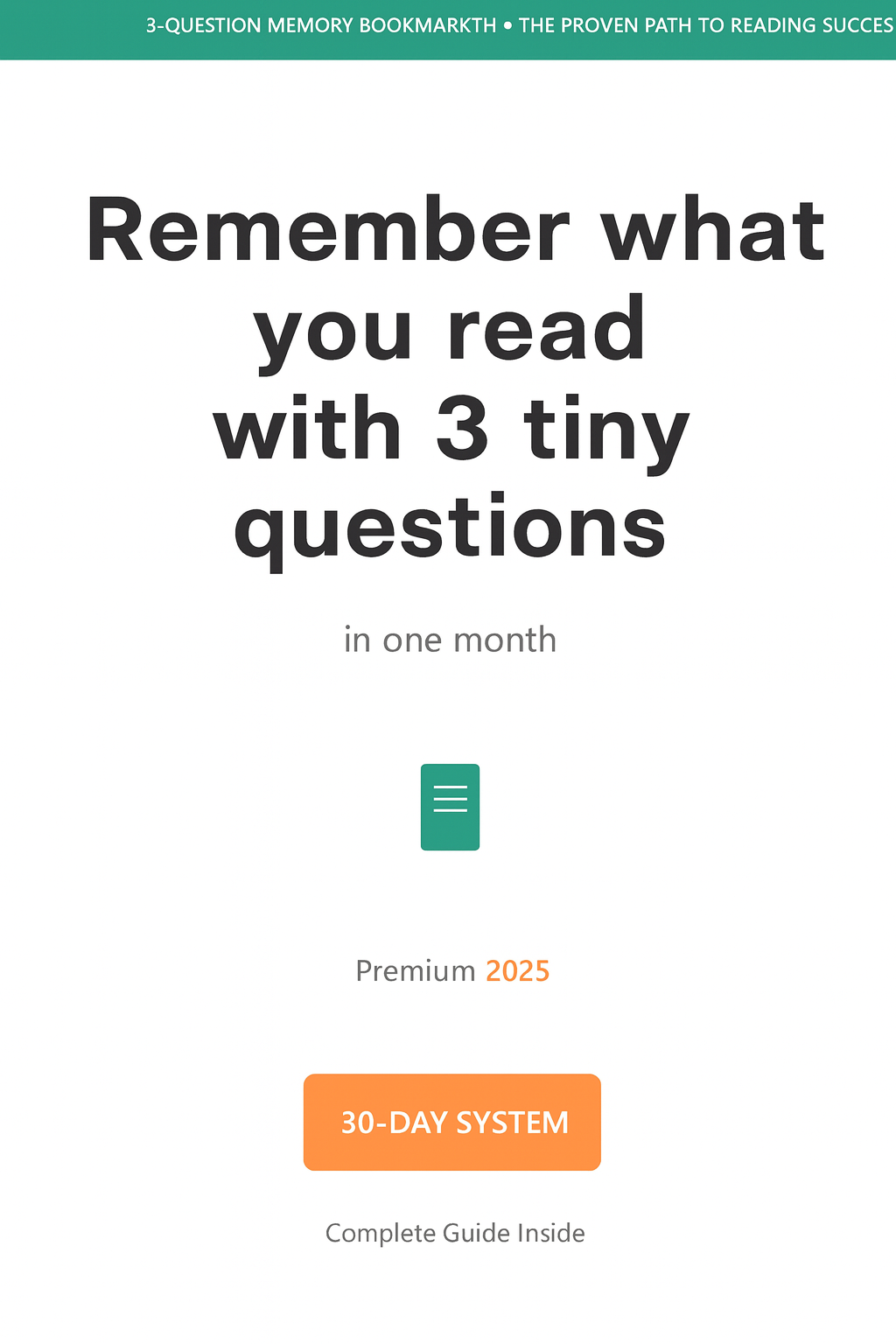 3-QUESTION MEMORY BOOKMARKTH • THE PROVEN PATH TO READING SUCCES

Remember what you read with 3 tiny questions

in one month

Premium 2025

30-DAY SYSTEM

Complete Guide Inside