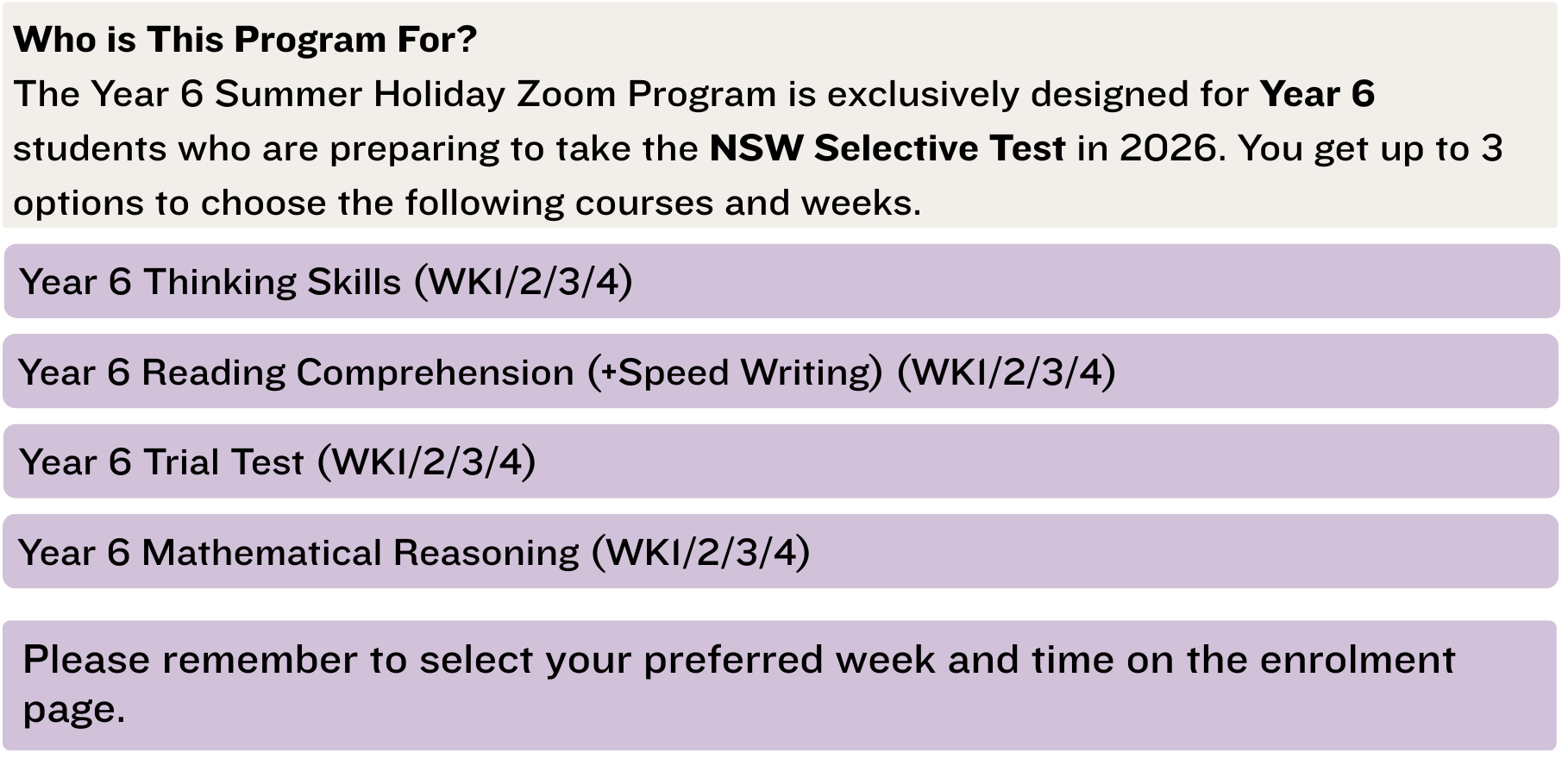 Who is This Program For?

The Year 6 Summer Holiday Zoom Program is exclusively designed for Year 6 students who are preparing to take the NSW Selective Test in 2026. You get up to 3 options to choose the following courses and weeks.

Year 6 Thinking Skills (WK1/2/3/4)

Year 6 Reading Comprehension (+Speed Writing) (WK1/2/3/4)

Year 6 Trial Test (WK1/2/3/4)

Year 6 Mathematical Reasoning (WK1/2/3/4)

Please remember to select your preferred week and time on the enrolment page.