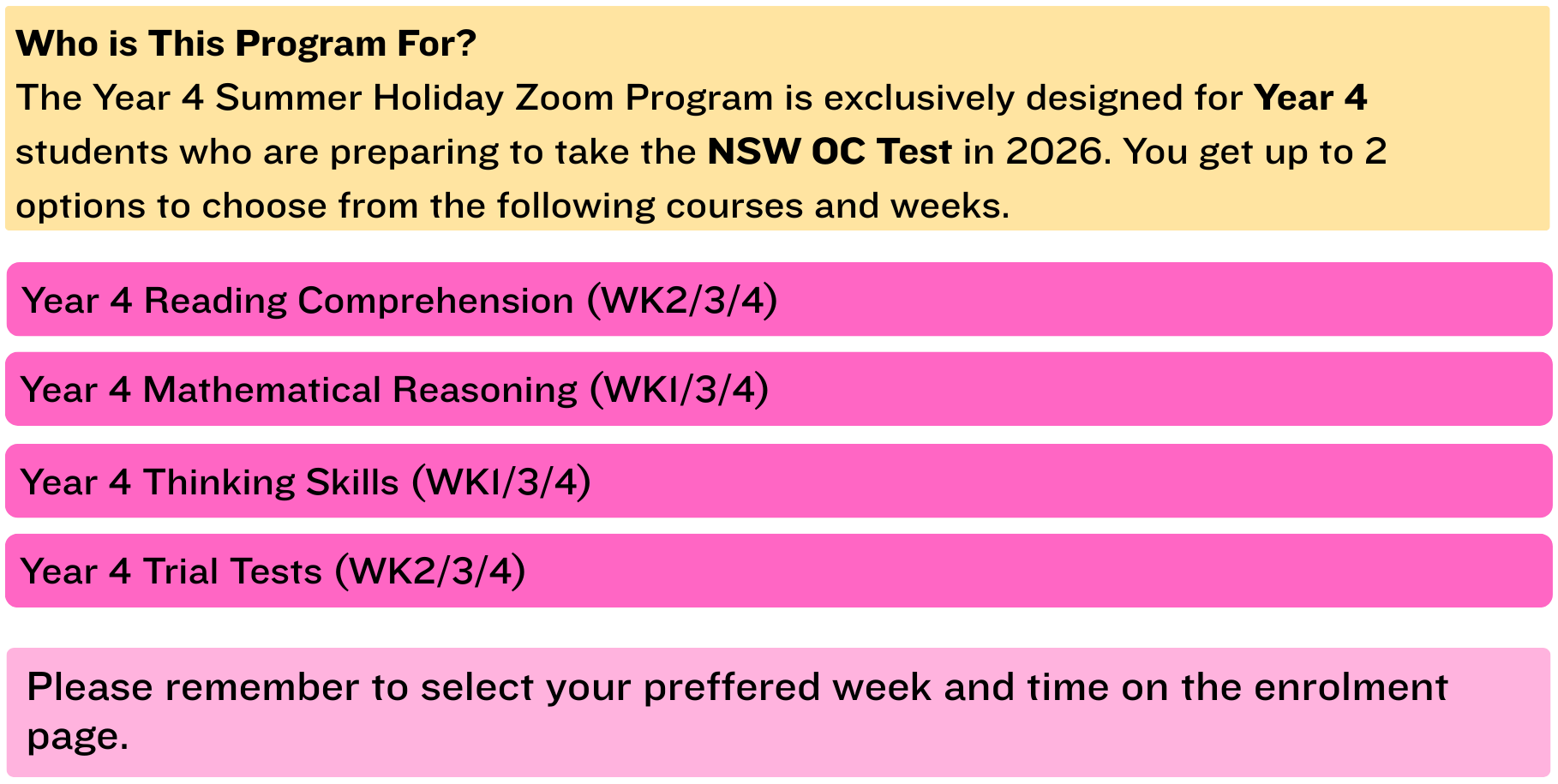 Who is This Program For?

The Year 4 Summer Holiday Zoom Program is exclusively designed for Year 4 students who are preparing to take the NSW OC Test in 2026. You get up to 2 options to choose from the following courses and weeks.

Year 4 Reading Comprehension (WK2/3/4)

Year 4 Mathematical Reasoning (WK1/3/4)

Year 4 Thinking Skills (WK1/3/4)

Year 4 Trial Tests (WK2/3/4)

Please remember to select your preffered week and time on the enrolment page.